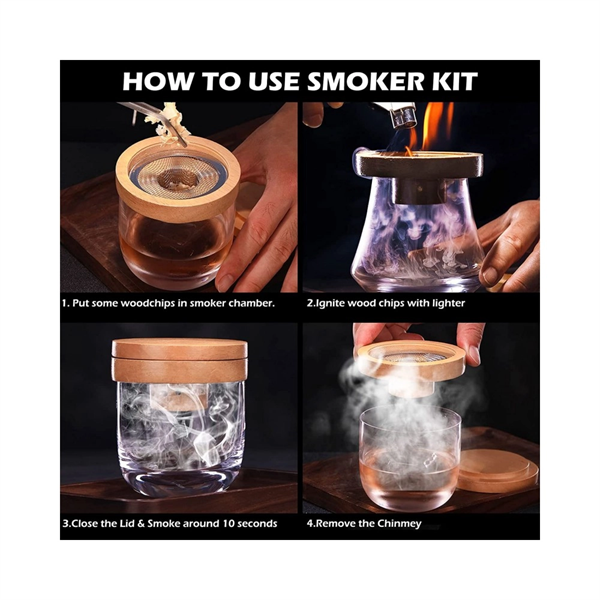 HOW TO USE SMOKER KIT

1. Put some woodchips in smoker chamber.

2.Ignite wood chips with lighter

3.Close the Lid & Smoke around 10 seconds

4.Remove the Chinmey