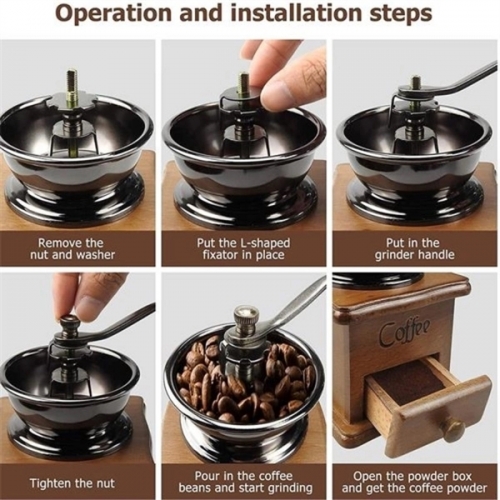 Operation and installation steps

Remove the nut and washer

Put the L-shaped fixator in place

Put in the grinder handle

Tighten the nut

Pour in the coffee beans and start grinding

Coffee

Open the powder box and get the coffee powder